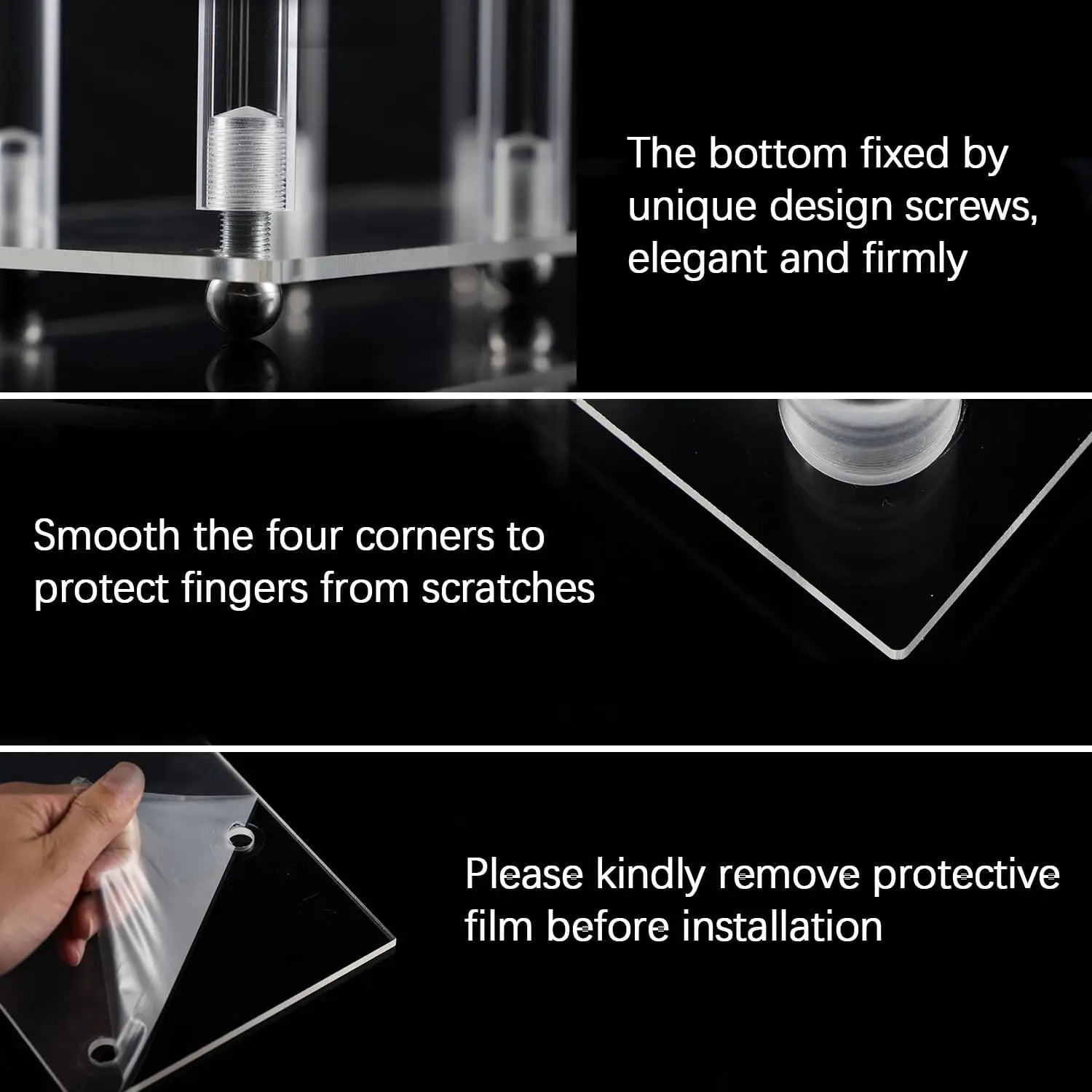 The bottom fixed by unique design screws, elegant and firmly

Smooth the four corners to protect fingers from scratches

Please kindly remove protective film before installation