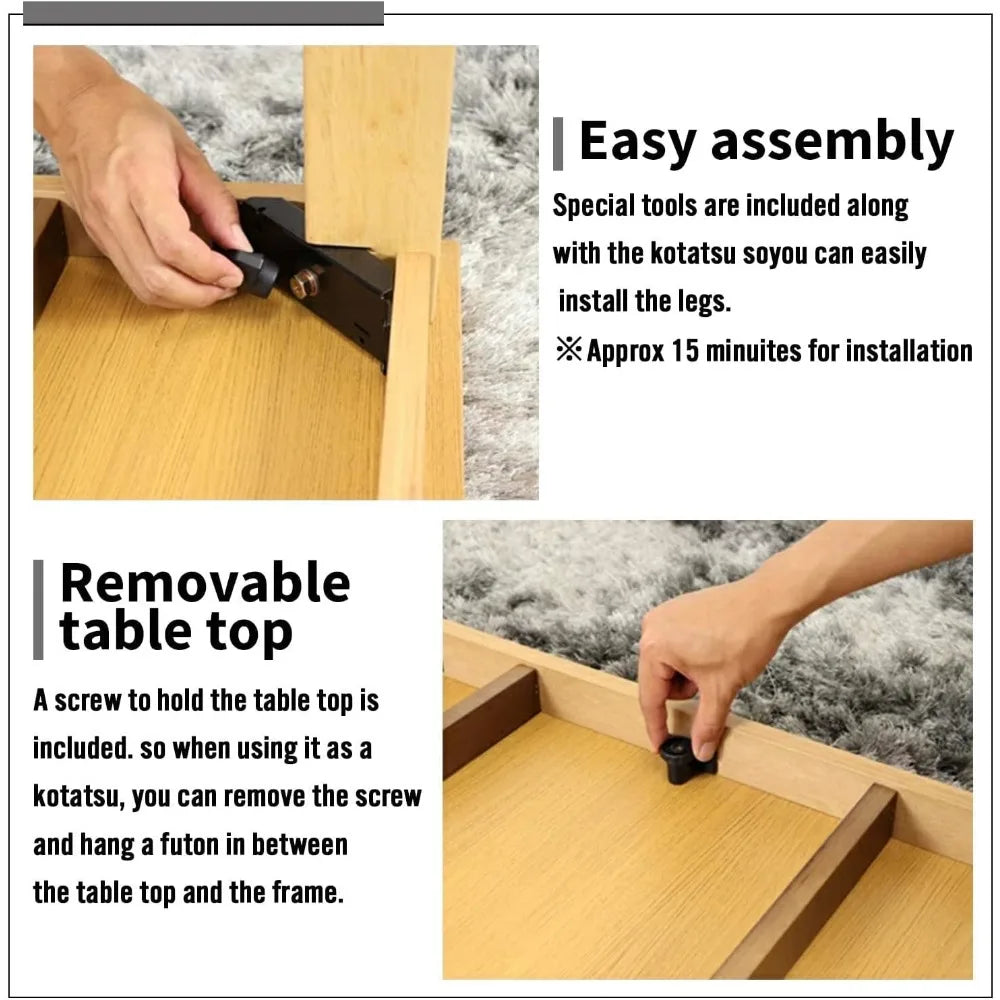 Easy assembly

Special tools are included along with the kotatsu soyou can easily install the legs.
※Approx 15 minuites for installation

Removable table top

A screw to hold the table top is included. so when using it as a kotatsu, you can remove the screw and hang a futon in between the table top and the frame.